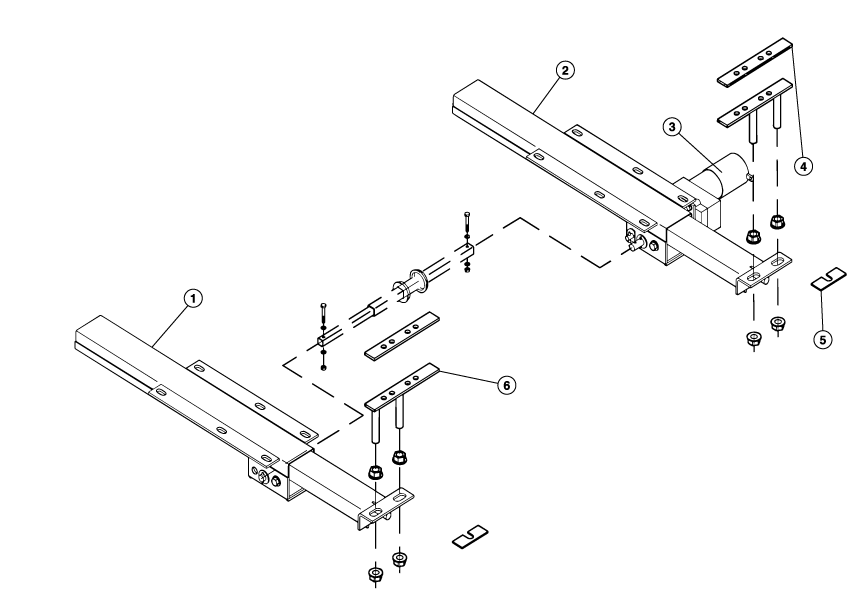 2
3
4
5
1
6