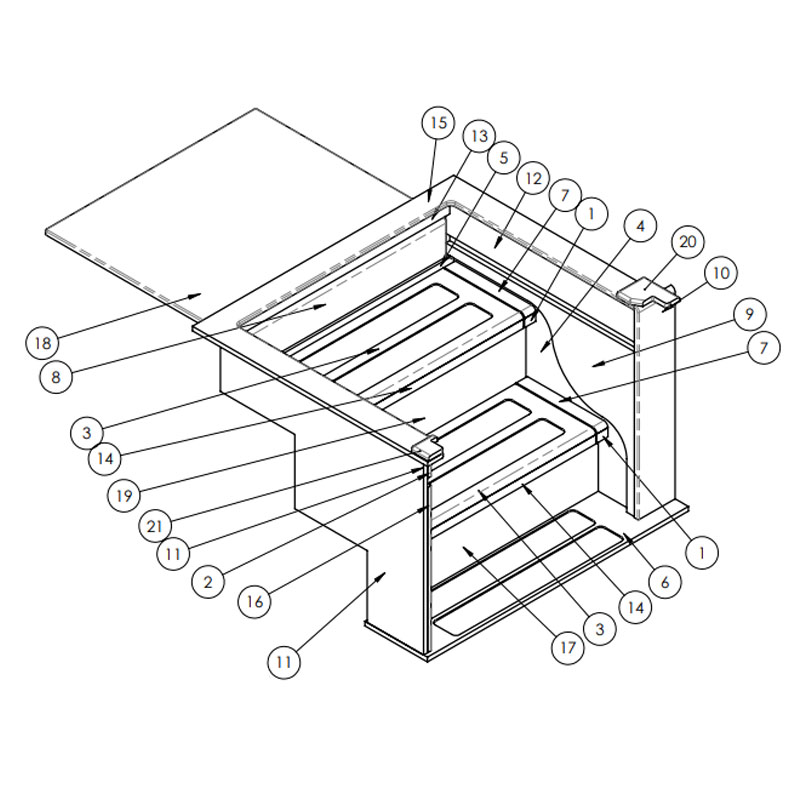 15
13
5
12
7
1
4
20
10
9
7
18
8
3
14
19
21
11
2
16
11
1
6
14
3
17